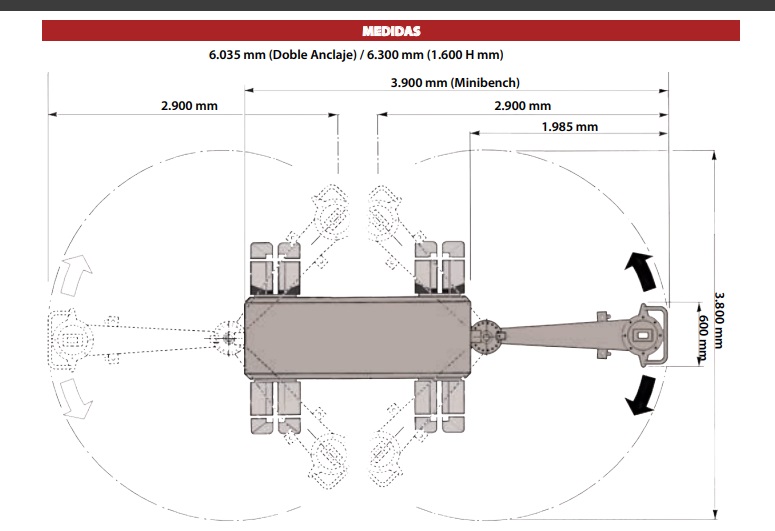 MEDIDAS

6.035 mm (Doble Anclaje) / 6.300 mm (1.600 H mm)

3.900 mm (Minibench)

2.900 mm

2.900 mm

1.985 mm

3.800 mm

600 mm